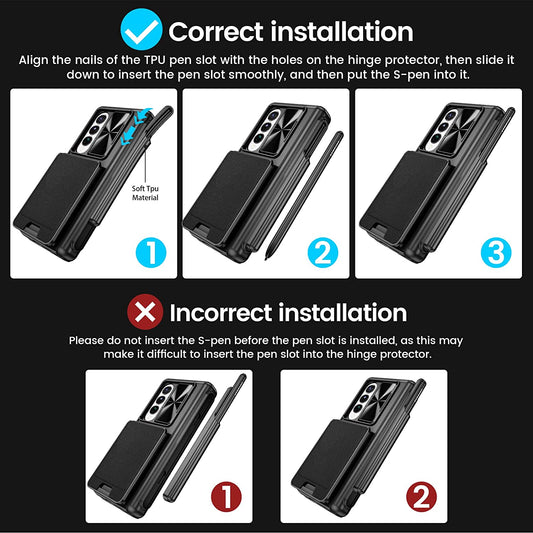 Correct installation

Align the nails of the TPU pen slot with the holes on the hinge protector, then slide it down to insert the pen slot smoothly, and then put the S-pen into it.

Soft Tpu Material

1

2

3

Incorrect installation

Please do not insert the S-pen before the pen slot is installed, as this may make it difficult to insert the pen slot into the hinge protector.

1

2